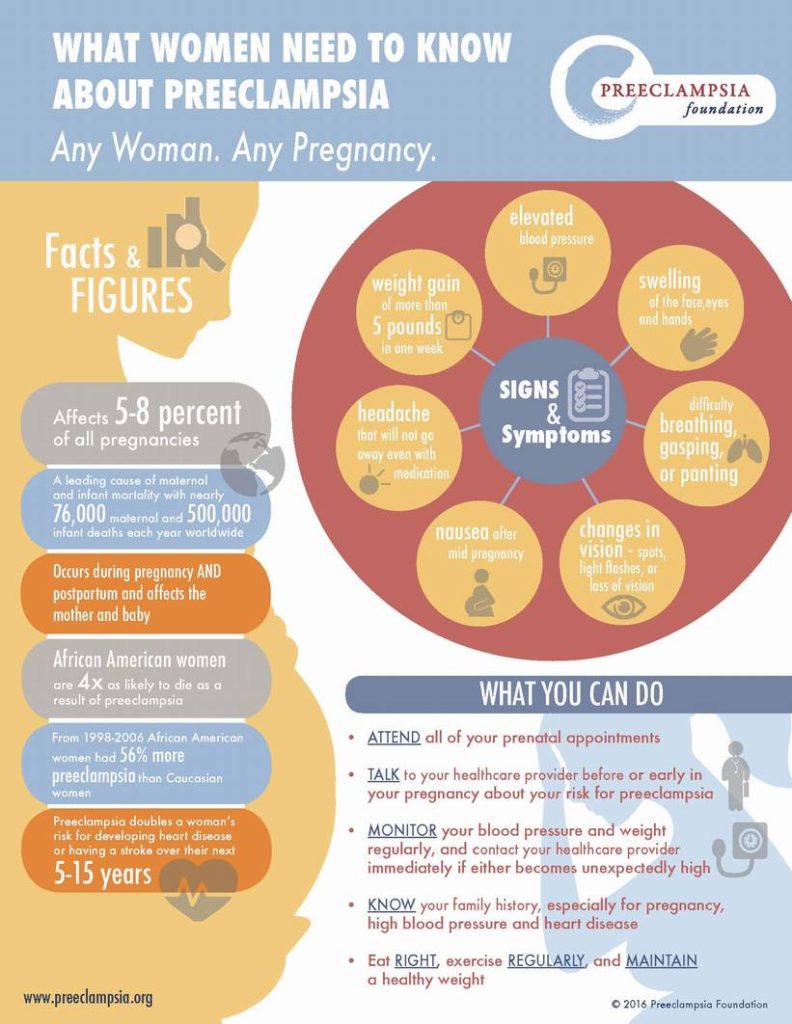 WHAT WOMEN NEED TO KNOW ABOUT PREECLAMPSIA

Any Woman. Any Pregnancy.

PREECLAMPSIA foundation

Facts & FIGURES

Affects 5-8 percent of all pregnancies

A leading cause of maternal and infant mortality with nearly 76,000 maternal and 500,000 infant deaths each year worldwide

Occurs during pregnancy AND postpartum and affects the mother and baby

African American women are 4x as likely to die as a result of preeclampsia

From 1998-2006 African American women had 56% more preeclampsia than Caucasian women

Preeclampsia doubles a woman's risk for developing heart disease or having a stroke over their next 5-15 years

SIGNS & Symptoms

elevated blood pressure

swelling of the face,eyes and hands

difficulty breathing, gasping, or panting

changes in vision - spots, light flashes, or loss of vision

nausea after mid pregnancy

headache that will not go away even with medication

weight gain of more than 5 pounds in one week

WHAT YOU CAN DO

• ATTEND all of your prenatal appointments

• TALK to your healthcare provider before or early in your pregnancy about your risk for preeclampsia

• MONITOR your blood pressure and weight regularly, and contact your healthcare provider immediately if either becomes unexpectedly high

• KNOW your family history, especially for pregnancy, high blood pressure and heart disease

• Eat RIGHT, exercise REGULARLY, and MAINTAIN a healthy weight

www.preeclampsia.org

© 2016 Preeclampsia Foundation